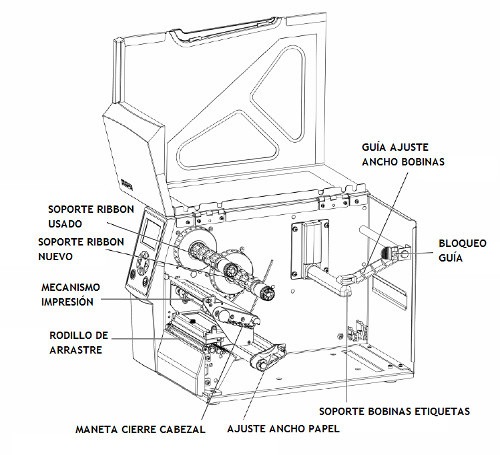 GUÍA AJUSTE ANCHO BOBINAS

SOPORTE RIBBON USADO

SOPORTE RIBBON NUEVO

BLOQUEO GUÍA

MECANISMO IMPRESIÓN

RODILLO DE ARRASTRE

SOPORTE BOBINAS ETIQUETAS

MANETA CIERRE CABEZAL

AJUSTE ANCHO PAPEL